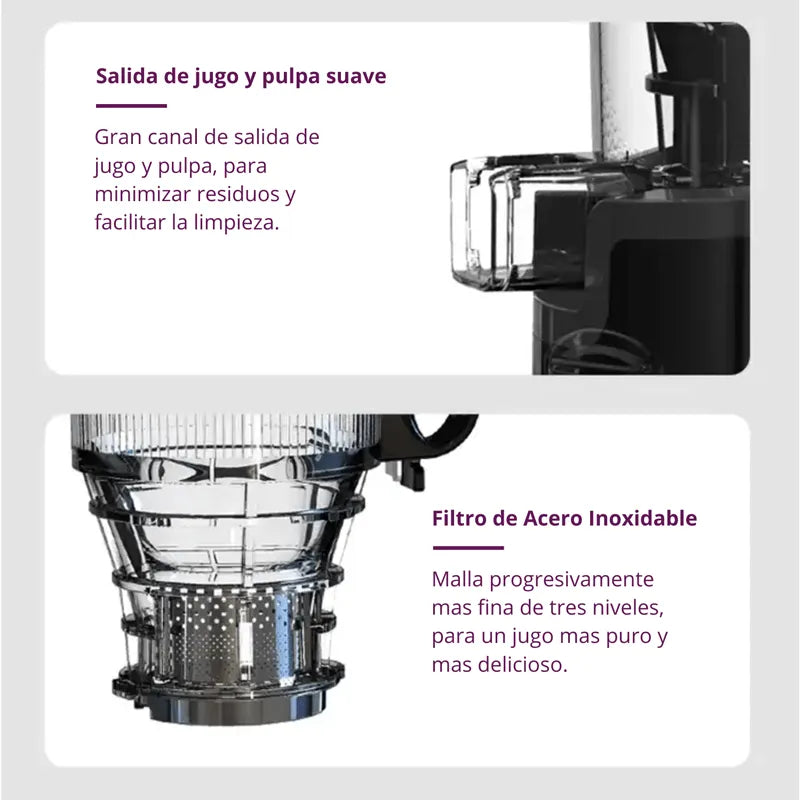 Salida de jugo y pulpa suave

Gran canal de salida de jugo y pulpa, para minimizar residuos y facilitar la limpieza.

Filtro de Acero Inoxidable

Malla progresivamente mas fina de tres niveles, para un jugo mas puro y mas delicioso.