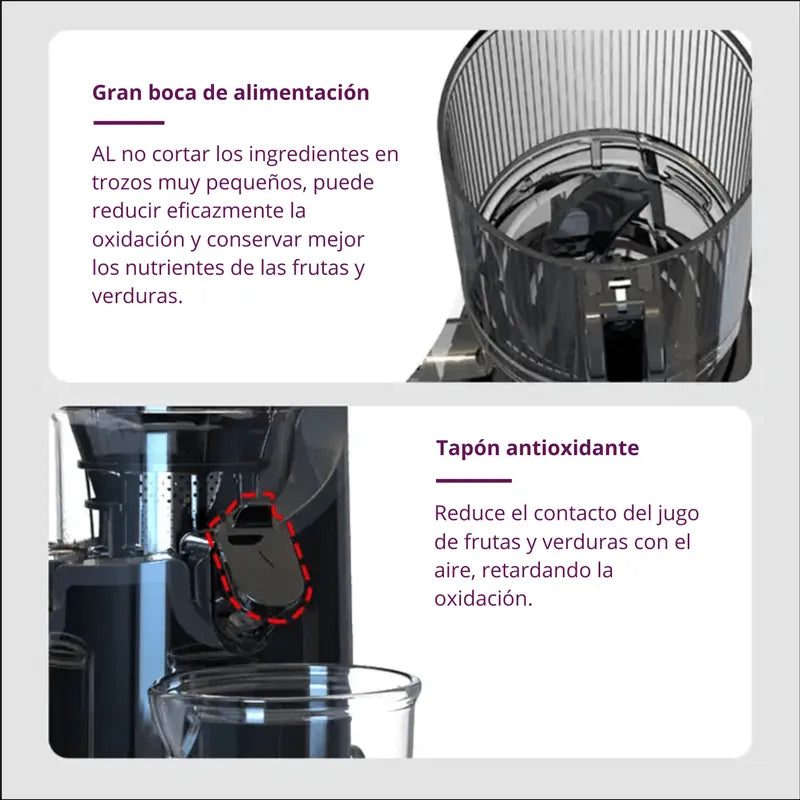 Gran boca de alimentación

AL no cortar los ingredientes en trozos muy pequeños, puede reducir eficazmente la oxidación y conservar mejor los nutrientes de las frutas y verduras.

Tapón antioxidante

Reduce el contacto del jugo de frutas y verduras con el aire, retardando la oxidación.