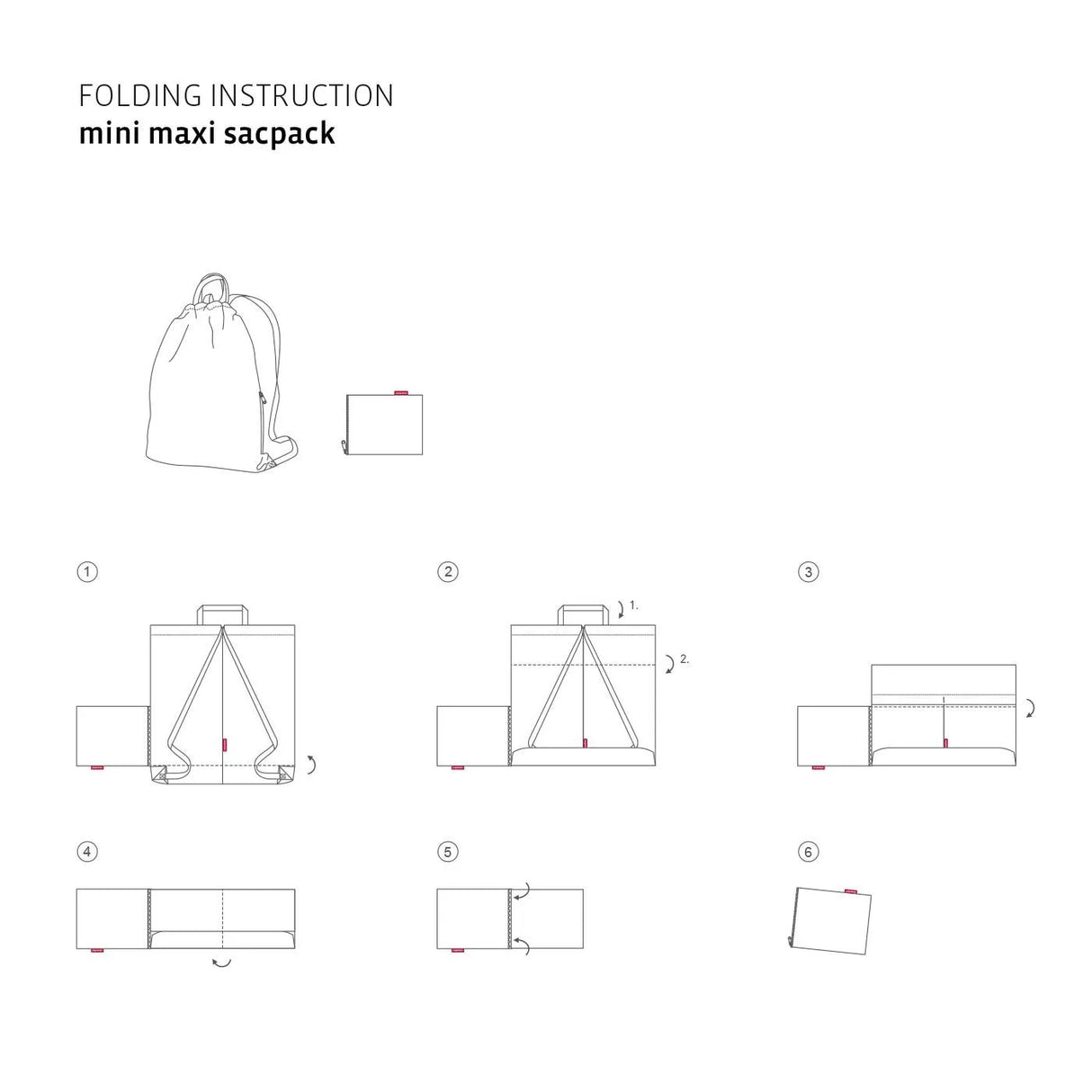 FOLDING INSTRUCTION
mini maxi sacpack

1

2

1.

2.

3

4

5

6